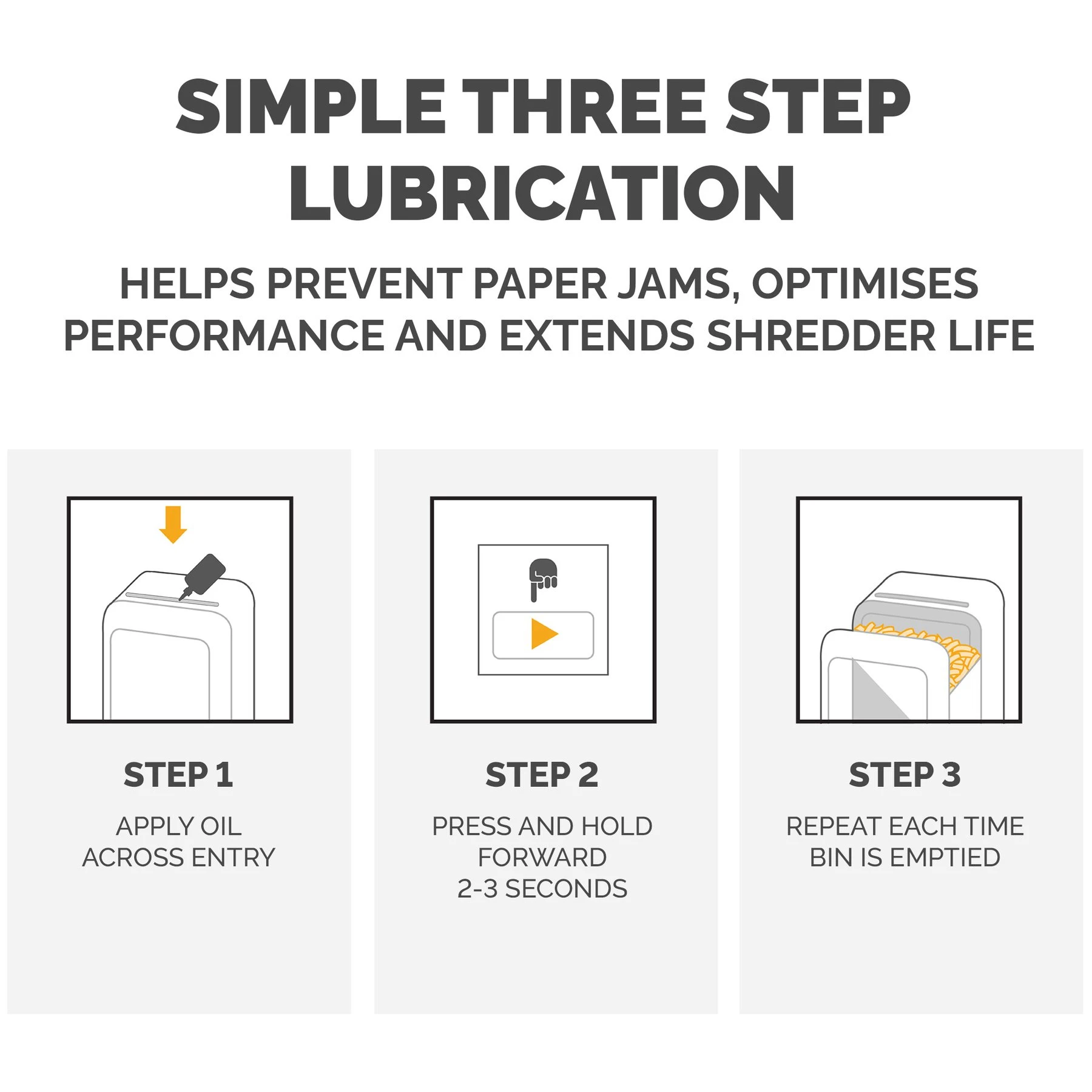 SIMPLE THREE STEP LUBRICATION

HELPS PREVENT PAPER JAMS, OPTIMISES PERFORMANCE AND EXTENDS SHREDDER LIFE

STEP 1

APPLY OIL ACROSS ENTRY

STEP 2

PRESS AND HOLD FORWARD 2-3 SECONDS

STEP 3

REPEAT EACH TIME BIN IS EMPTIED