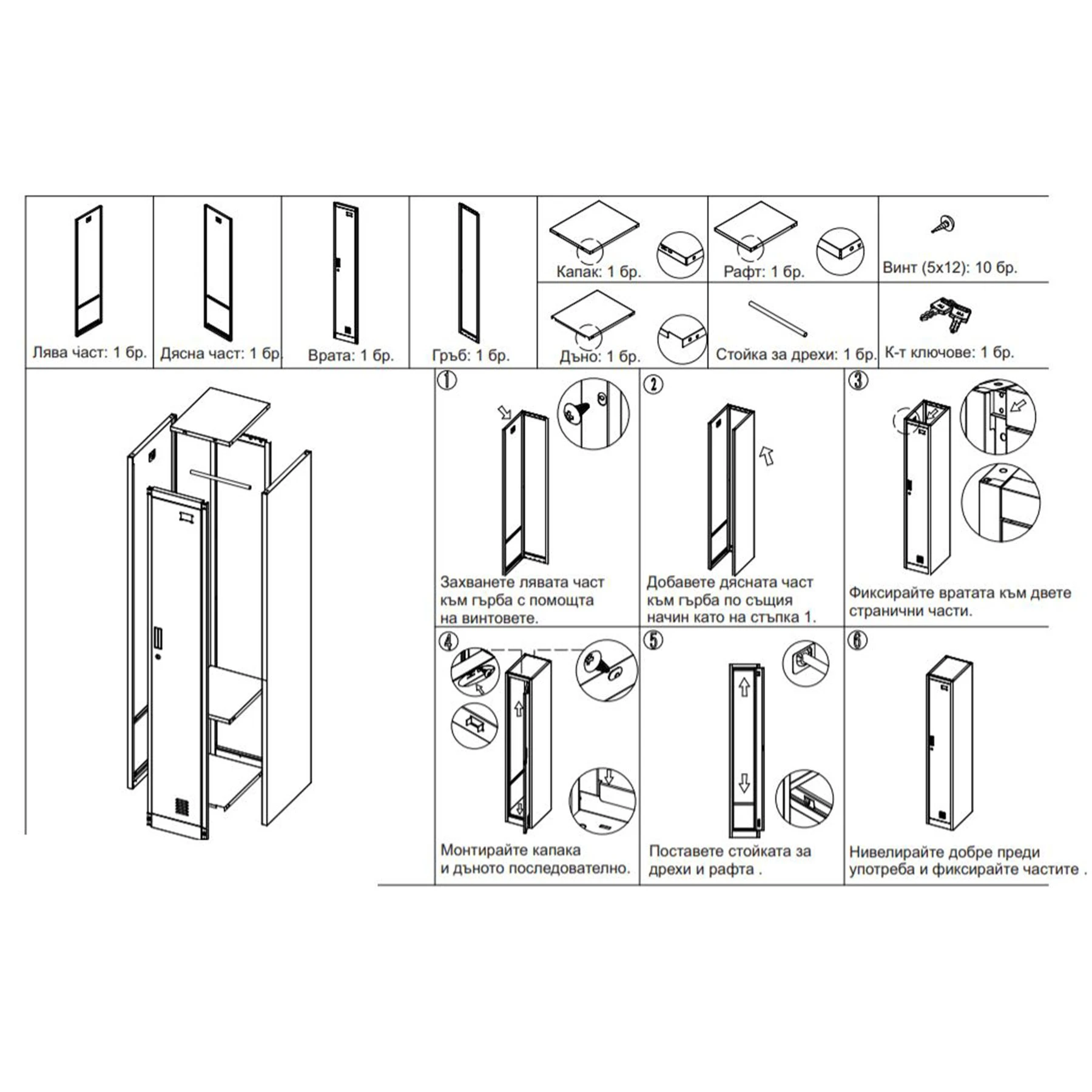 Лява част: 1 бр.

Дясна част: 1 бр.

Врата: 1 бр.

Гръб: 1 бр.

Капак: 1 бр.

Рафт: 1 бр.

Винт (5x12): 10 бр.

Дъно: 1 бр.

Стойка за дрехи: 1 бр.

К-т ключове: 1 бр.

①
Захванете лявата част към гърба с помощта на винтовете.

②
Добавете дясната част към гърба по същия начин като на стъпка 1.

③
Фиксирайте вратата към двете странични части.

④
Монтирайте капака и дъното последователно.

⑤
Поставете стойката за дрехи и рафта .

⑥
Нивелирайте добре преди употреба и фиксирайте частите .