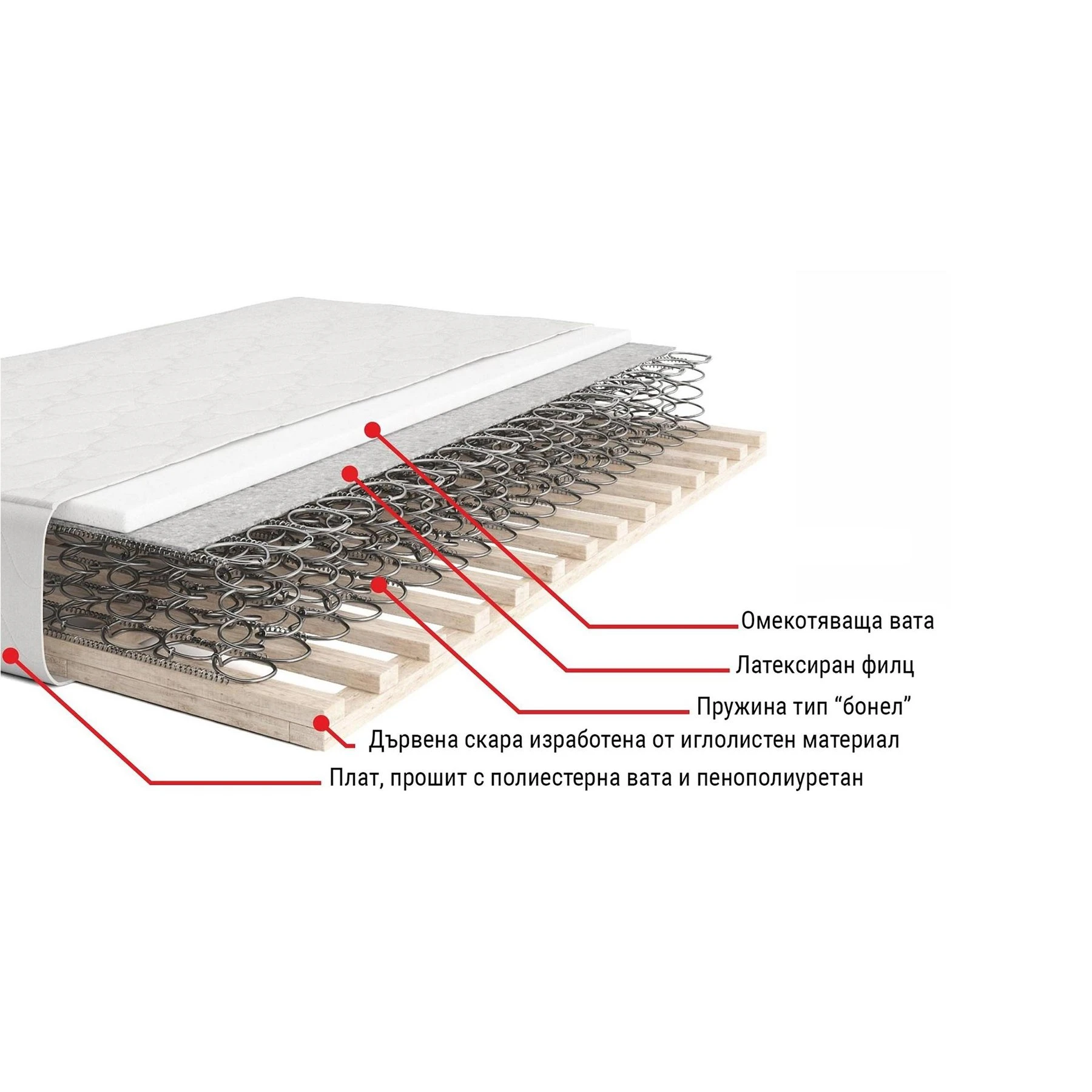 Омекотяваща вата

Латексиран филц

Пружина тип “бонел”

Дървена скара изработена от иглолистен материал

Плат, прошит с полиестерна вата и пенополиуретан